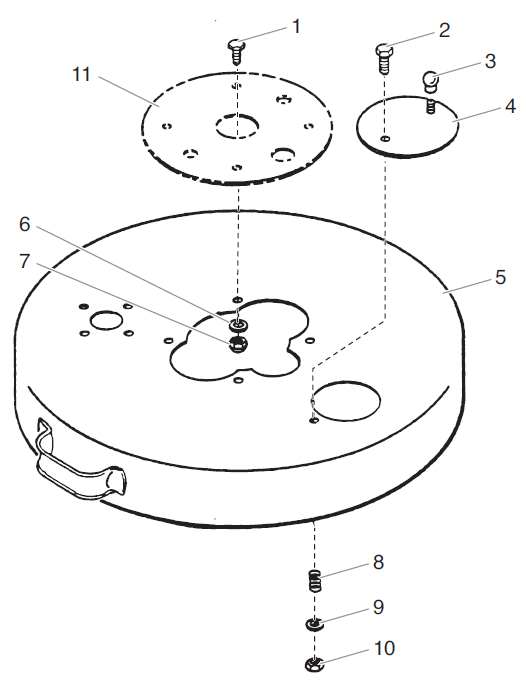 1
2
3
11
4
6
7
5
8
9
10